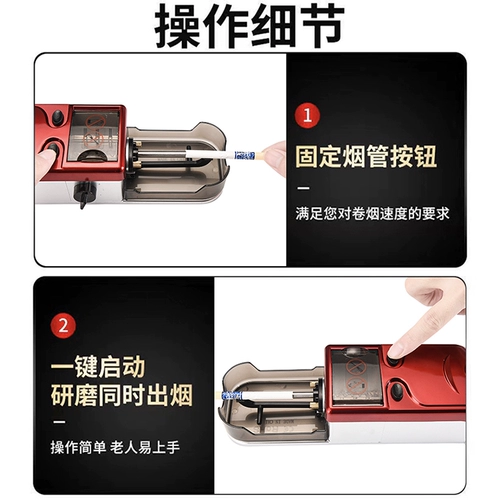 操作细节

1
固定烟管按钮
—
满足您对卷烟速度的要求

2
一键启动
研磨同时出烟
—
操作简单 老人易上手