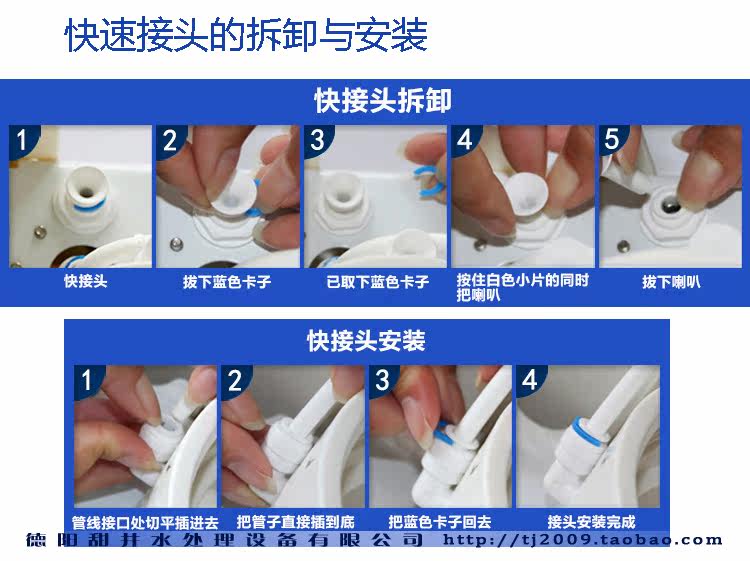 快速接头的拆卸与安装

快接头拆卸

1
快接头

2
拔下蓝色卡子

3
已取下蓝色卡子

4
按住白色小片的同时把喇叭

5
拔下喇叭

快接头安装

1
管线接口处切平插进去

2
把管子直接插到底

3
把蓝色卡子回去

4
接头安装完成

德阳甜井水处理设备有限公司 http://tj2009.taobao.com