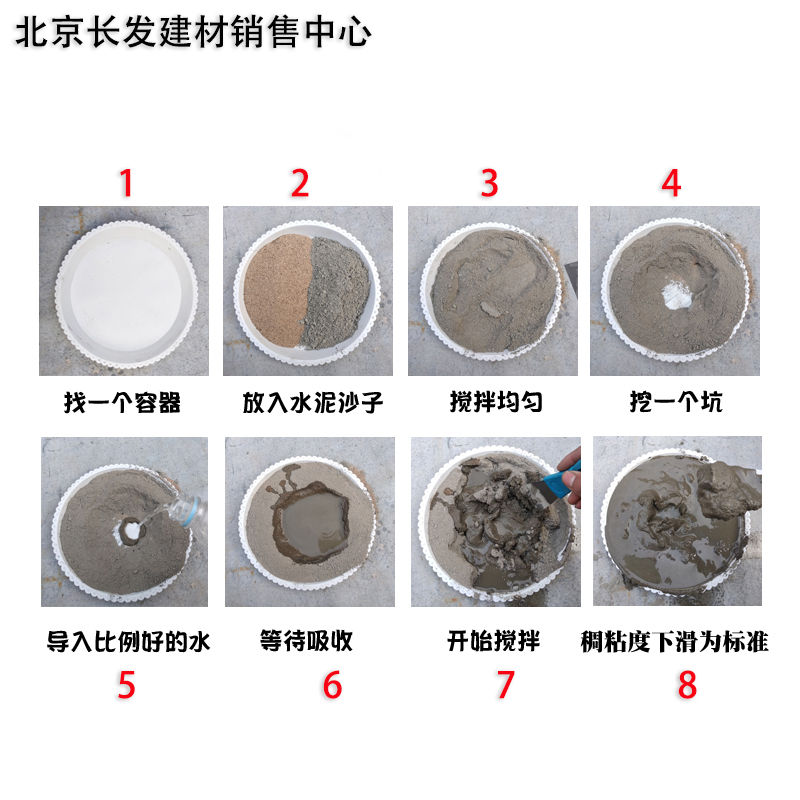 北京长发建材销售中心

1
找一个容器

2
放入水泥沙子

3
搅拌均匀

4
挖一个坑

导入比例好的水
5

等待吸收
6

开始搅拌
7

稠粘度下滑为标准
8