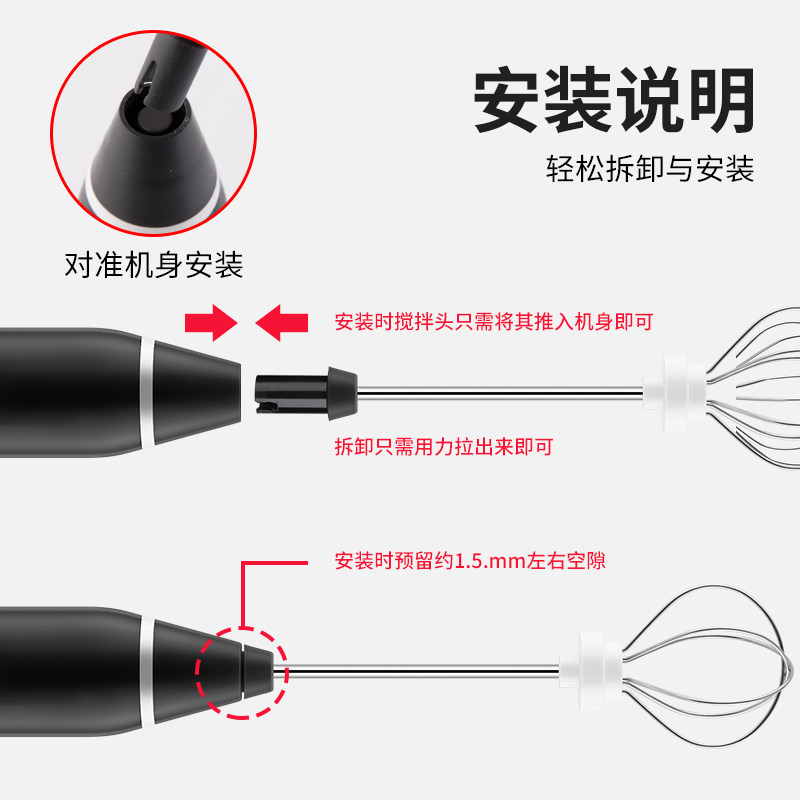 安装说明

轻松拆卸与安装

对准机身安装

安装时搅拌头只需将其推入机身即可

拆卸只需用力拉出来即可

安装时预留约1.5.mm左右空隙