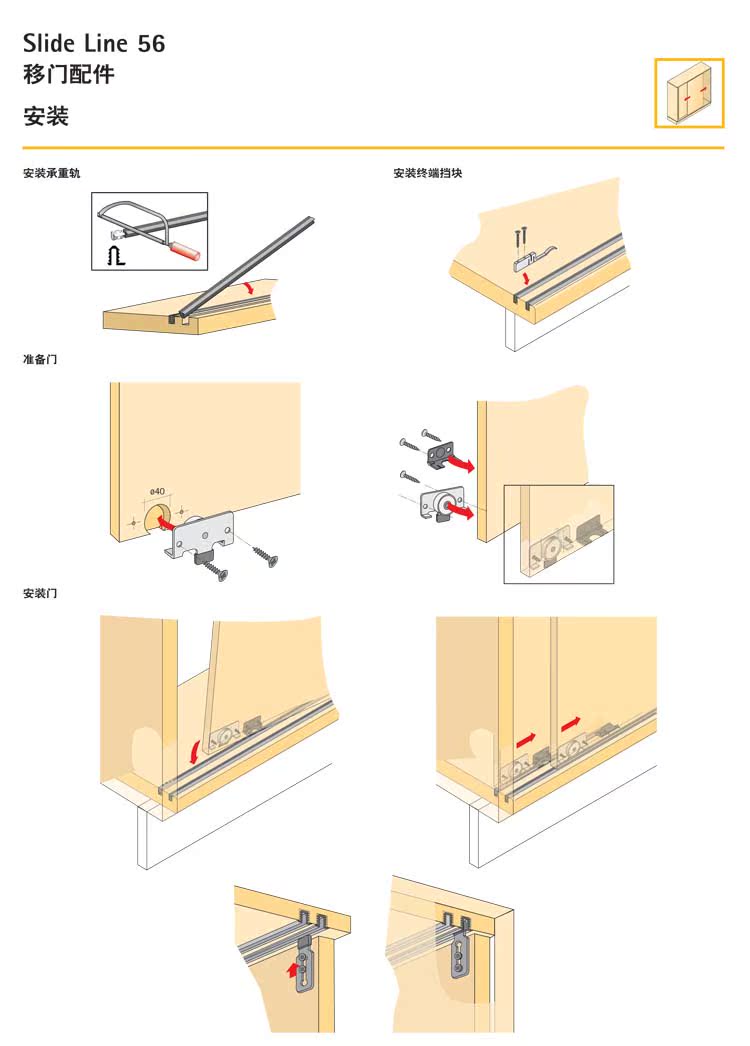 Slide Line 56
移门配件

安装

安装承重轨

安装终端挡块

准备门

ø40

安装门