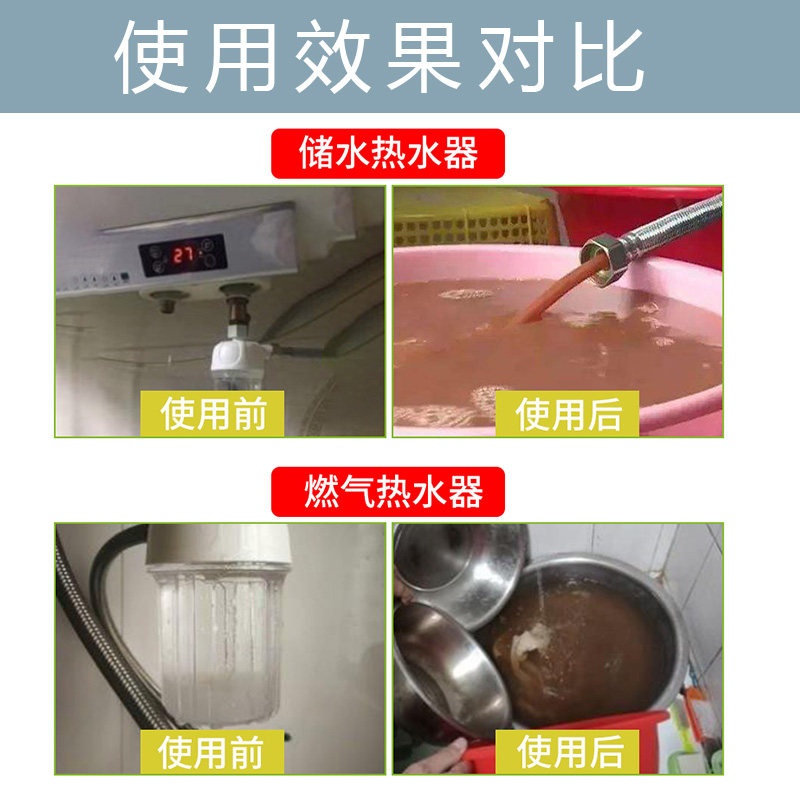 使用效果对比

储水热水器

27

使用前

使用后

燃气热水器

使用前

使用后