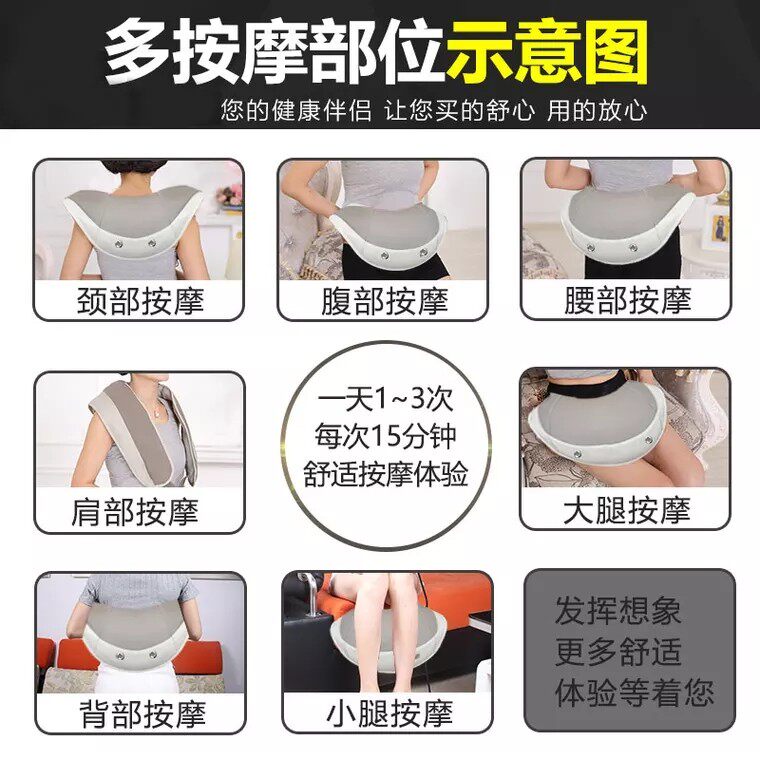 多按摩部位示意图
您的健康伴侣 让您买的舒心 用的放心

颈部按摩

腹部按摩

腰部按摩

肩部按摩

一天1~3次
每次15分钟
舒适按摩体验

大腿按摩

背部按摩

小腿按摩

发挥想象
更多舒适
体验等着您