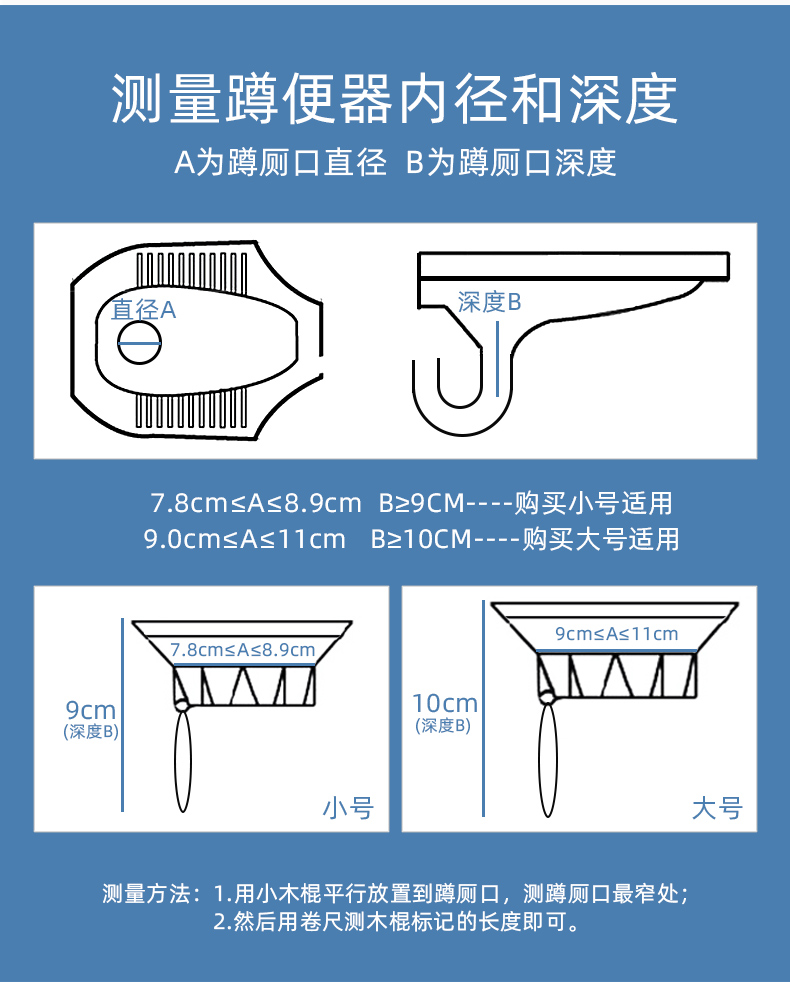 测量蹲便器内径和深度

A为蹲厕口直径  B为蹲厕口深度

直径A

深度B

7.8cm≤A≤8.9cm  B≥9CM----购买小号适用
9.0cm≤A≤11cm  B≥10CM----购买大号适用

7.8cm≤A≤8.9cm
9cm
(深度B)
小号

9cm≤A≤11cm
10cm
(深度B)
大号

测量方法：1.用小木棍平行放置到蹲厕口，测蹲厕口最窄处；
2.然后用卷尺测木棍标记的长度即可。