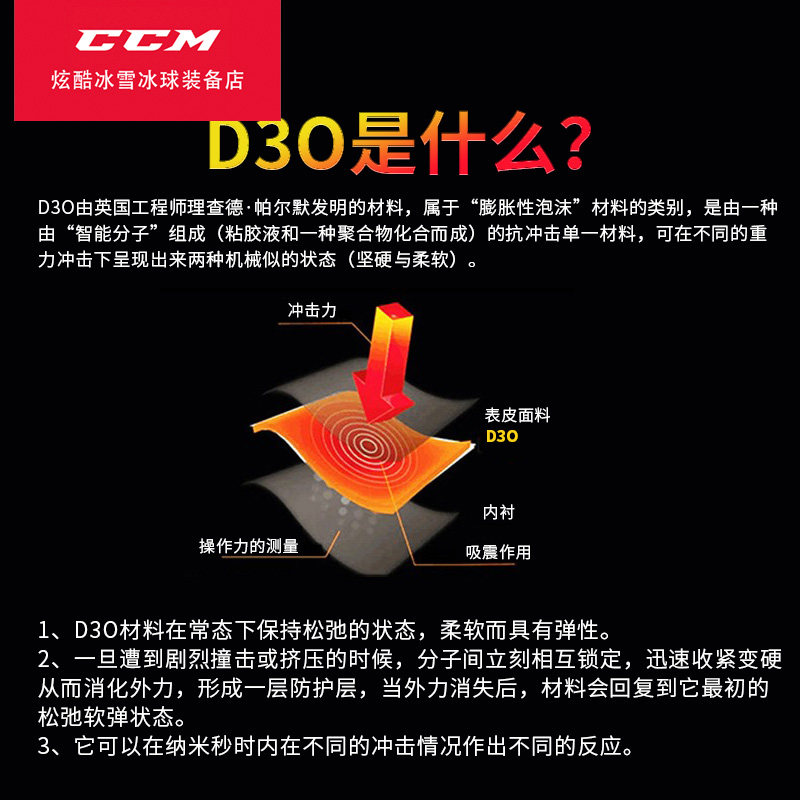 CCM
炫酷冰雪冰球装备店

D3O是什么?

D3O由英国工程师理查德·帕尔默发明的材料，属于“膨胀性泡沫”材料的类别，是由一种由“智能分子”组成（粘胶液和一种聚合物化合而成）的抗冲击单一材料，可在不同的重力冲击下呈现出来两种机械似的状态（坚硬与柔软）。

冲击力
表皮面料
D3O
内衬
操作力的测量
吸震作用

1、D3O材料在常态下保持松弛的状态，柔软而具有弹性。
2、一旦遭到剧烈撞击或挤压的时候，分子间立刻相互锁定，迅速收紧变硬从而消化外力，形成一层防护层，当外力消失后，材料会回复到它最初的松弛软弹状态。
3、它可以在纳米秒时内在不同的冲击情况作出不同的反应。