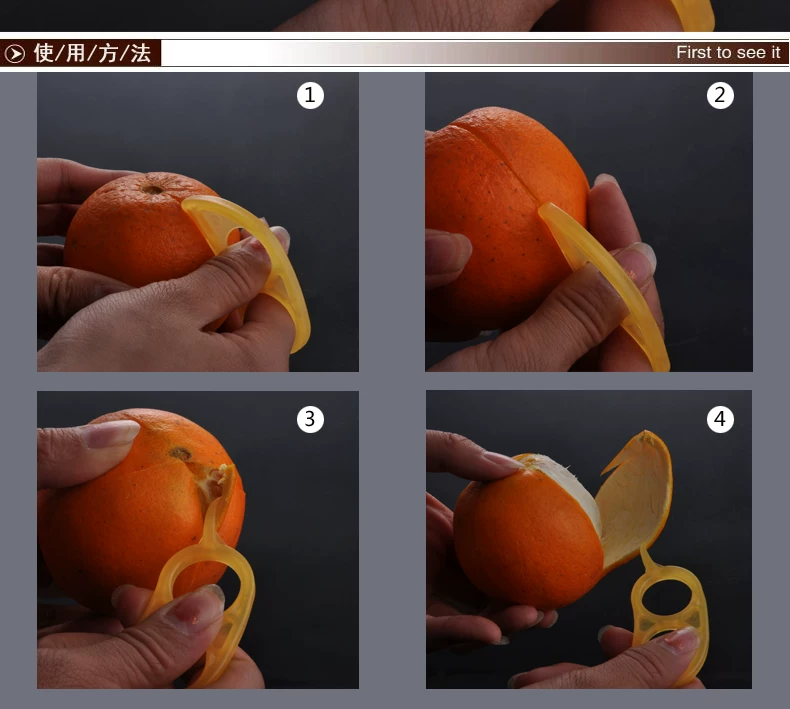 使/用/方/法

First to see it

1

2

3

4