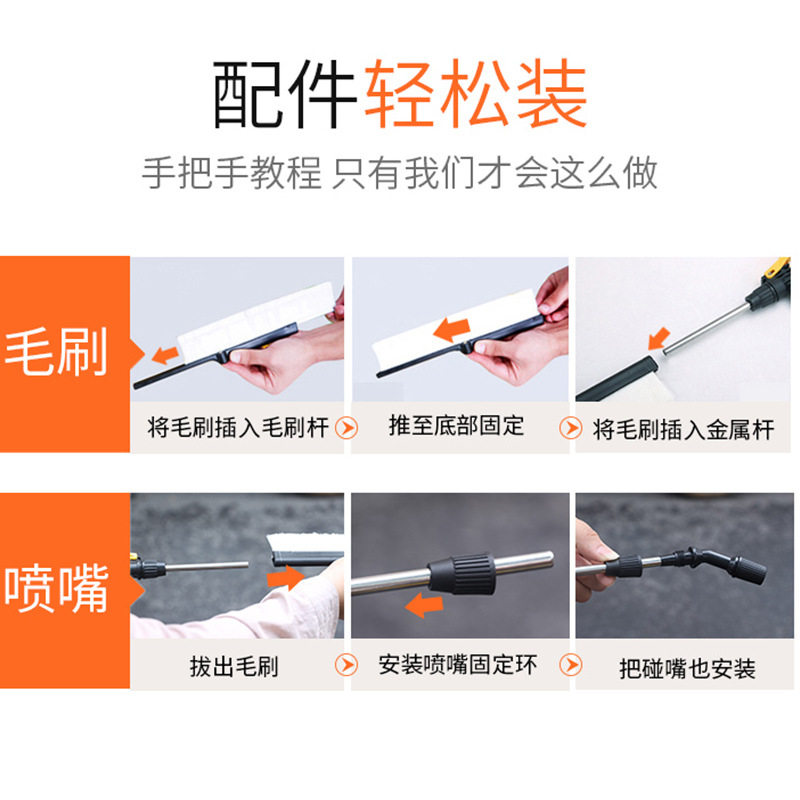 配件轻松装

手把手教程 只有我们才会这么做

毛刷

将毛刷插入毛刷杆

推至底部固定

将毛刷插入金属杆

喷嘴

拔出毛刷

安装喷嘴固定环

把碰嘴也安装