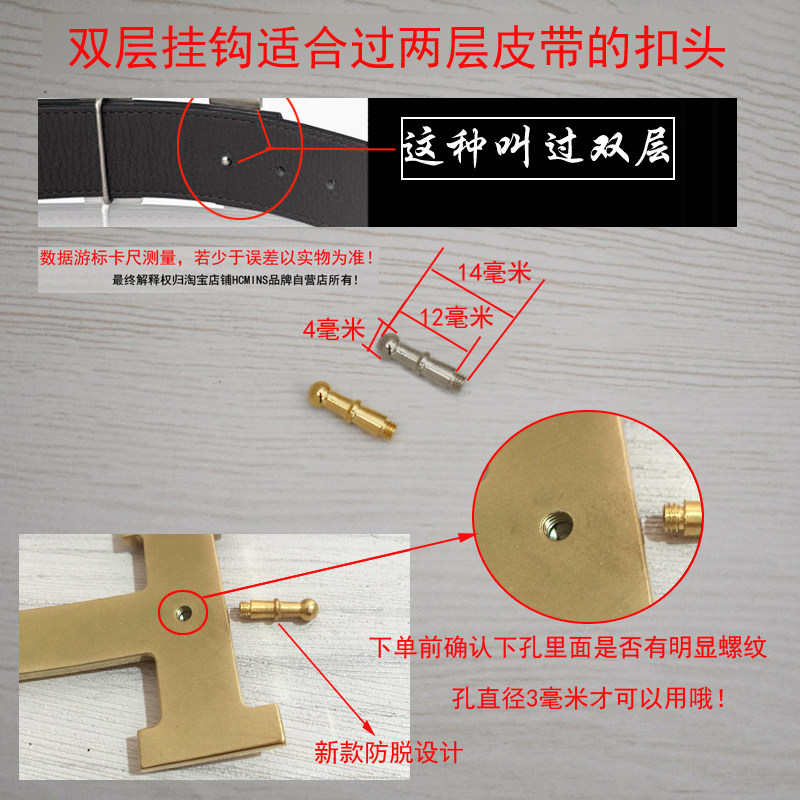 双层挂钩适合过两层皮带的扣头

这种叫过双层

数据游标卡尺测量，若少于误差以实物为准！
最终解释权归淘宝店铺HCMINS品牌自营店所有！

14毫米
12毫米
4毫米

下单前确认下孔里面是否有明显螺纹
孔直径3毫米才可以用哦！

新款防脱设计