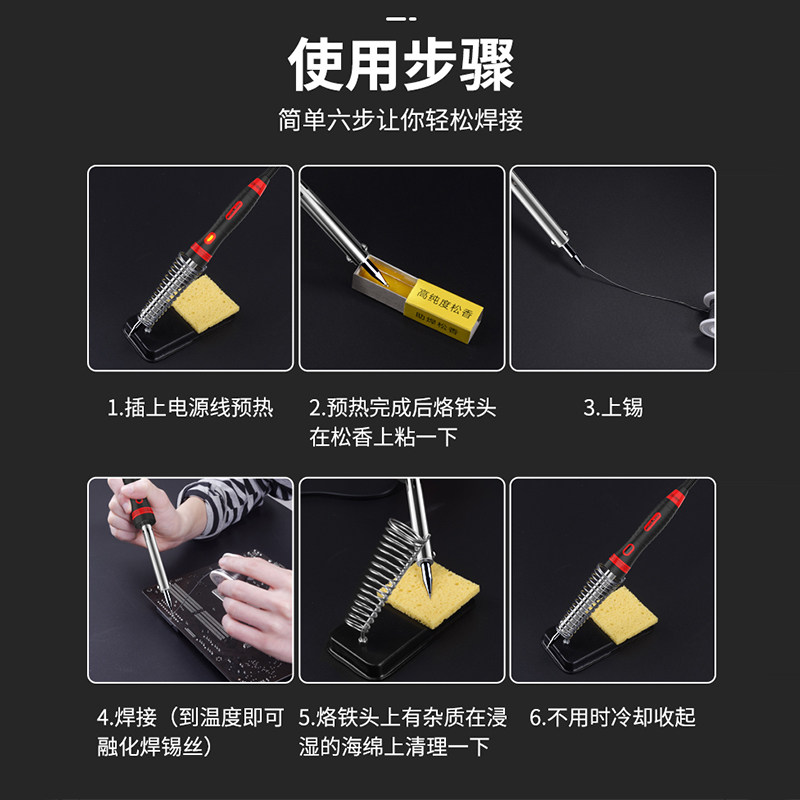 使用步骤

简单六步让你轻松焊接

高纯度松香

助焊松香

1.插上电源线预热

2.预热完成后烙铁头在松香上粘一下

3.上锡

4.焊接（到温度即可融化焊锡丝）

5.烙铁头上有杂质在浸湿的海绵上清理一下

6.不用时冷却收起