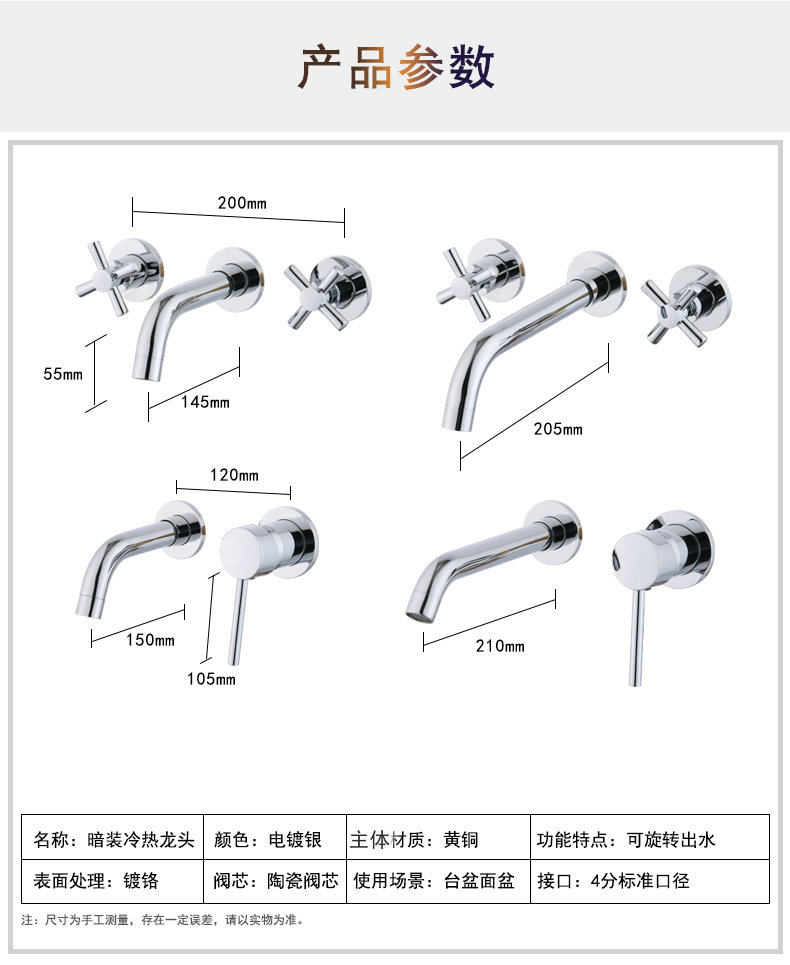 产品参数

200mm

55mm

145mm

205mm

120mm

150mm

105mm

210mm

| 名称：暗装冷热龙头 | 颜色：电镀银 | 主体材质：黄铜 | 功能特点：可旋转出水 |
|---|---|---|---|
| 表面处理：镀铬 | 阀芯：陶瓷阀芯 | 使用场景：台盆面盆 | 接口：4分标准口径 |

注：尺寸为手工测量，存在一定误差，请以实物为准。