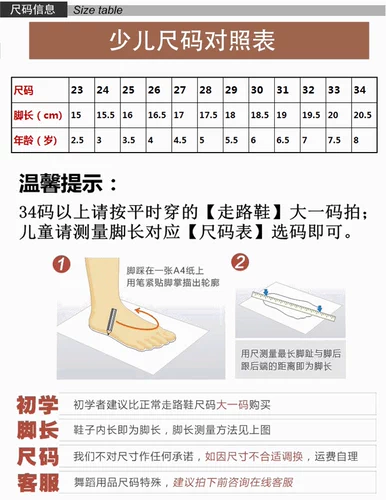 尺码信息 Size table

少儿尺码对照表

| 尺码 | 23 | 24 | 25 | 26 | 27 | 28 | 29 | 30 | 31 | 32 | 33 | 34 |
|---|---|---|---|---|---|---|---|---|---|---|---|---|
| 脚长（cm） | 15 | 15.5 | 16 | 16.5 | 17 | 17.5 | 18 | 18.5 | 19 | 19.5 | 20 | 20.5 |
| 年龄（岁） | 2.5 | 3 | 3.5 | 4 | 4.5 | 5 | 5.5 | 6 | 6.5 | 7 | 7.5 | 8 |

温馨提示：

34码以上请按平时穿的【走路鞋】大一码拍；儿童请测量脚长对应【尺码表】选码即可。

1 脚踩在一张A4纸上 用笔紧贴脚掌描出轮廓

2 用尺测量最长脚趾与脚后跟后端的距离即为脚长

初学 初学者建议比正常走路鞋尺码大一码购买

脚长 鞋子内长即为脚长，脚长测量方法见上图

尺码 我们不对尺寸作任何承诺，如因尺寸不合适调换，运费自理

客服 舞蹈用品尺码特殊，建议拍下前咨询在线客服