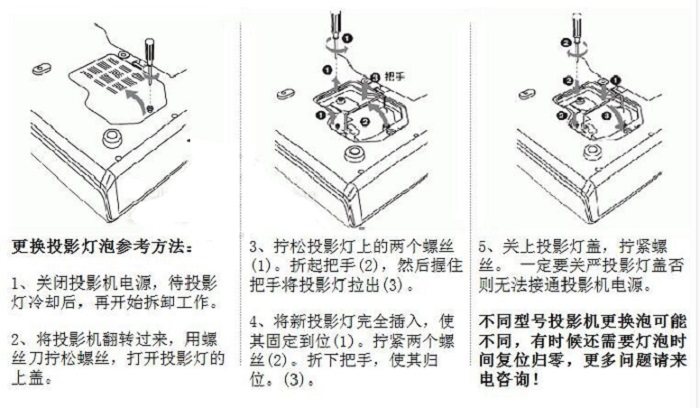 1

1

3 把手

1

2

2

3

3

3

更换投影灯泡参考方法：

1、关闭投影机电源，待投影灯冷却后，再开始拆卸工作。

2、将投影机翻转过来，用螺丝刀拧松螺丝，打开投影灯的上盖。

3、拧松投影灯上的两个螺丝(1)。折起把手(2)，然后握住把手将投影灯拉出(3)。

4、将新投影灯完全插入，使其固定到位(1)。拧紧两个螺丝(2)。折下把手，使其归位。(3)。

5、关上投影灯盖，拧紧螺丝。 一定要关严投影灯盖否则无法接通投影机电源。

不同型号投影机更换泡可能不同，有时候还需要灯泡时间复位归零，更多问题请来电咨询！