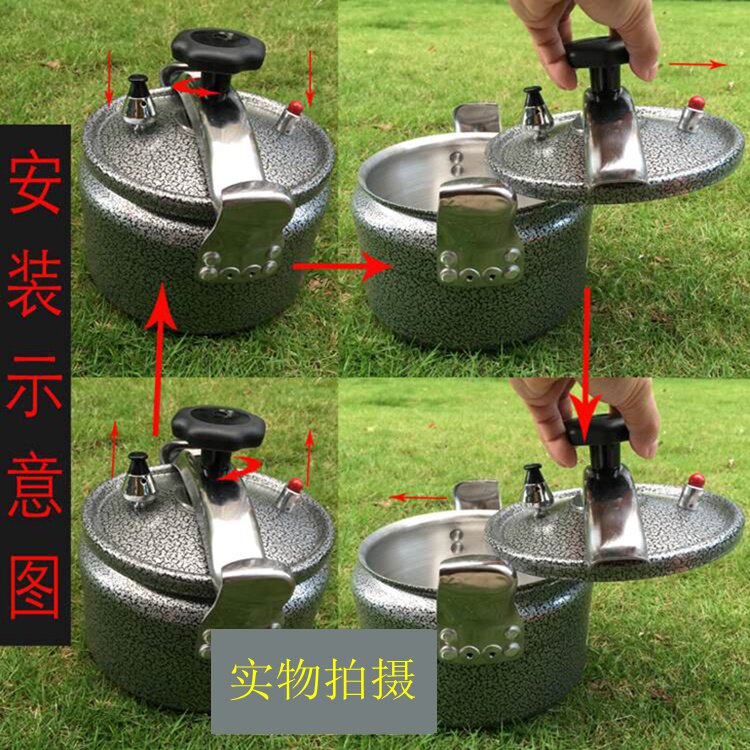 安装示意图

实物拍摄