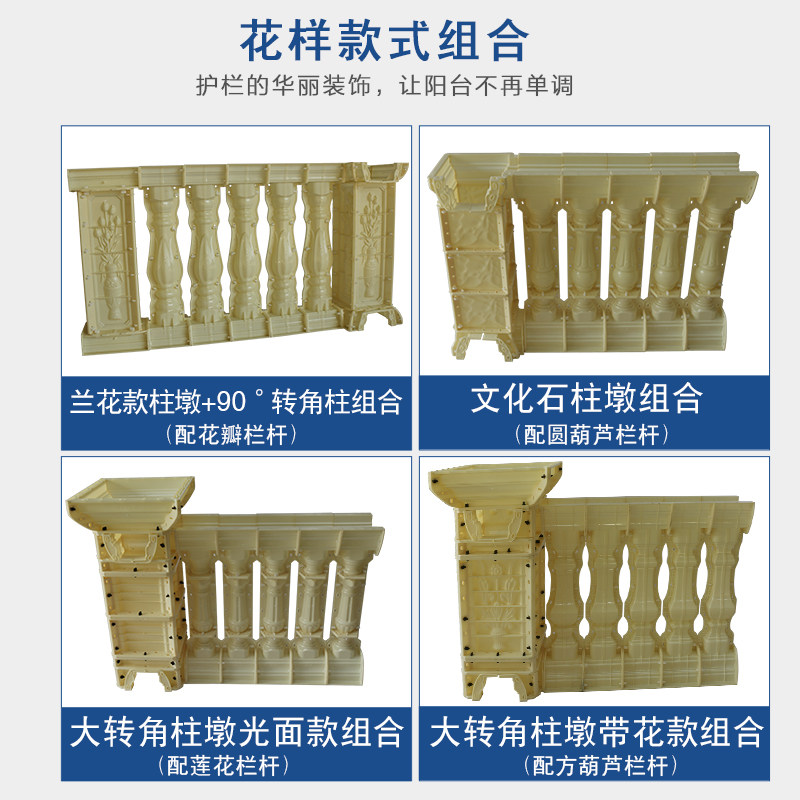 花样款式组合

护栏的华丽装饰，让阳台不再单调

兰花款柱墩+90°转角柱组合
（配花瓣栏杆）

文化石柱墩组合
（配圆葫芦栏杆）

大转角柱墩光面款组合
（配莲花栏杆）

大转角柱墩带花款组合
（配方葫芦栏杆）