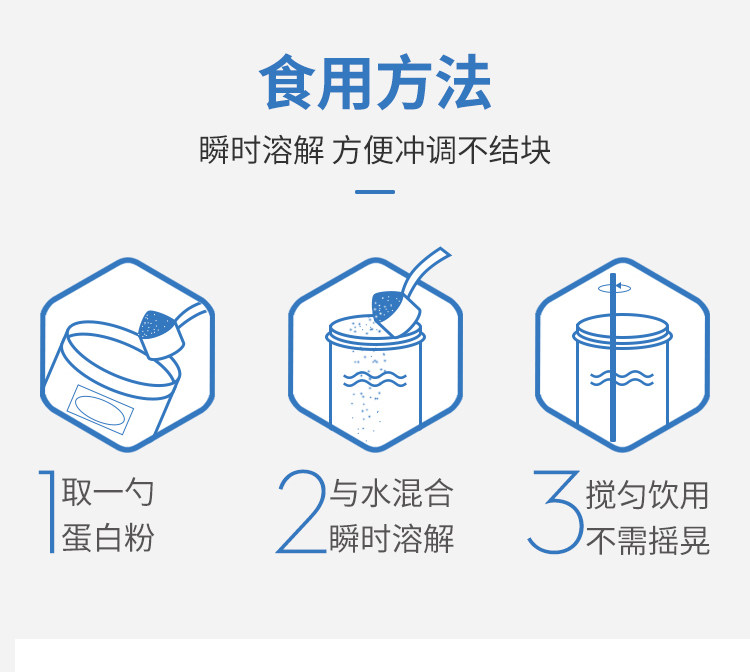 食用方法

瞬时溶解 方便冲调不结块

1 取一勺 蛋白粉

2 与水混合 瞬时溶解

3 搅匀饮用 不需摇晃