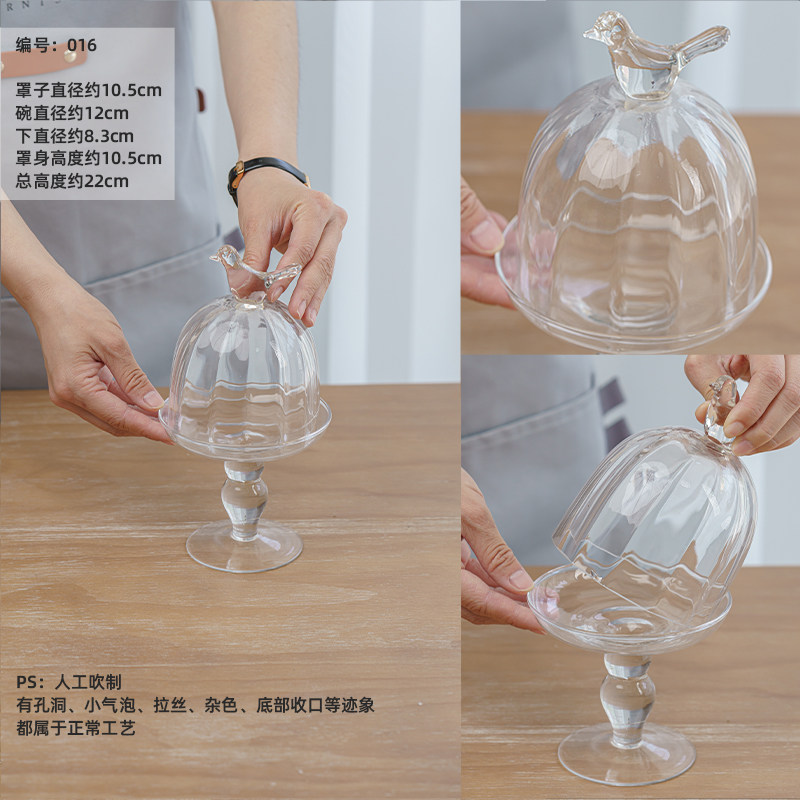 编号：016

罩子直径约10.5cm
碗直径约12cm
下直径约8.3cm
罩身高度约10.5cm
总高度约22cm

PS：人工吹制
有孔洞、小气泡、拉丝、杂色、底部收口等迹象
都属于正常工艺