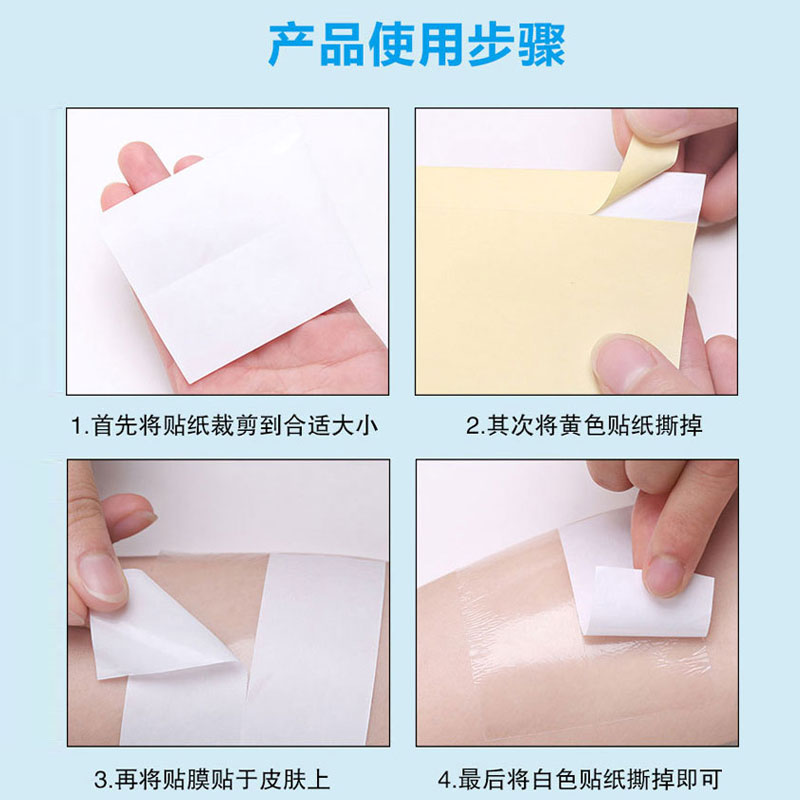 产品使用步骤

1.首先将贴纸裁剪到合适大小

2.其次将黄色贴纸撕掉

3.再将贴膜贴于皮肤上

4.最后将白色贴纸撕掉即可