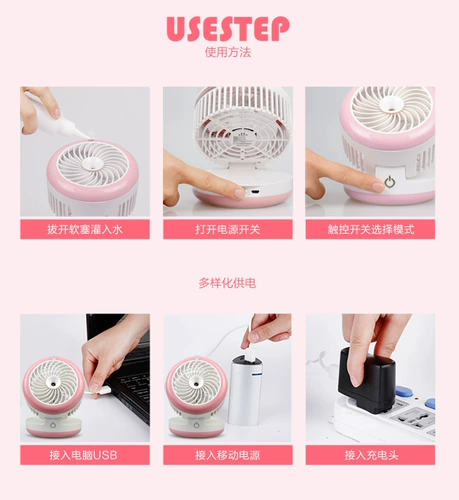 USESTEP
使用方法

拔开软塞灌入水

打开电源开关

触控开关选择模式

多样化供电

接入电脑USB

接入移动电源

接入充电头