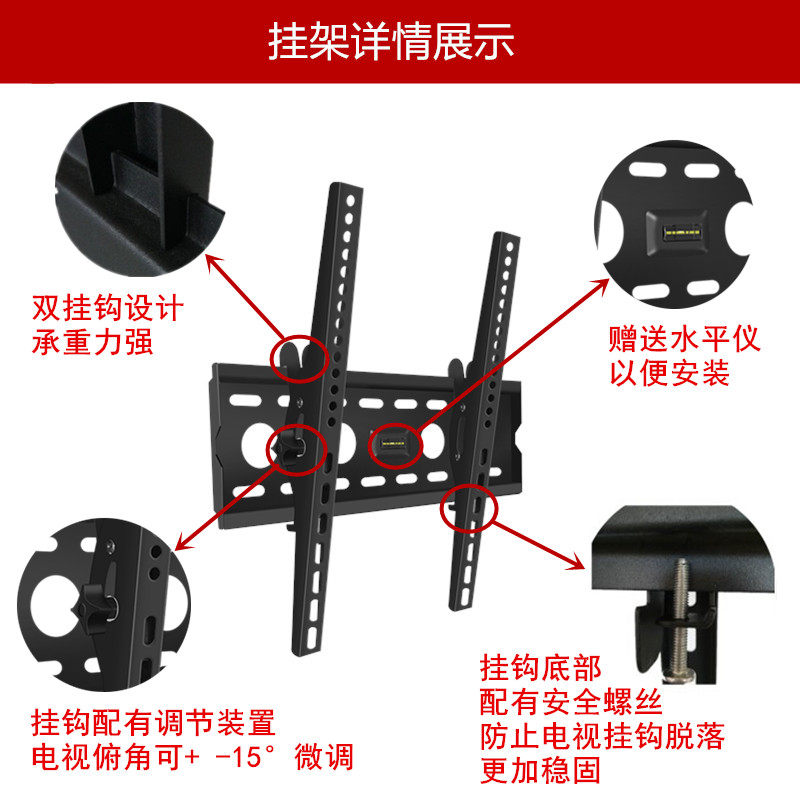 挂架详情展示

双挂钩设计
承重力强

赠送水平仪
以便安装

挂钩配有调节装置
电视俯角可+ -15° 微调

挂钩底部
配有安全螺丝
防止电视挂钩脱落
更加稳固