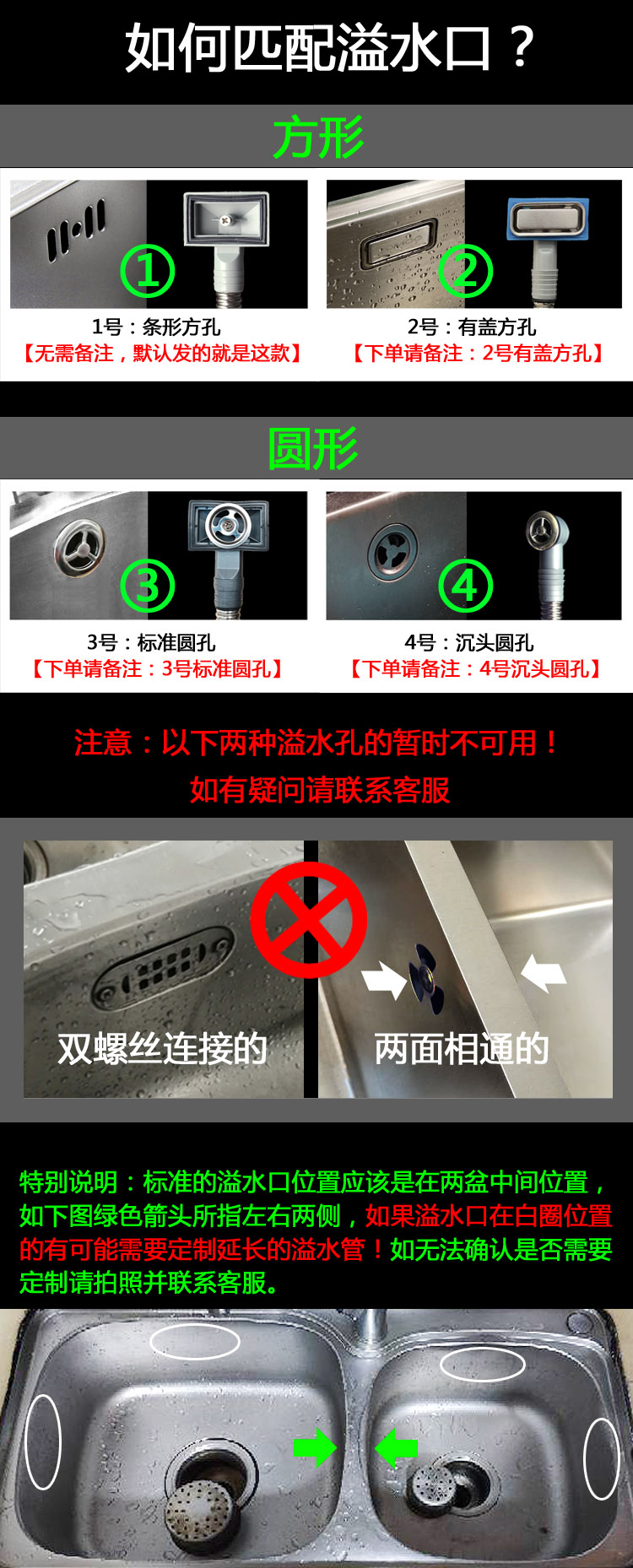 如何匹配溢水口？

方形

①
1号：条形方孔
【无需备注，默认发的就是这款】

②
2号：有盖方孔
【下单请备注：2号有盖方孔】

圆形

③
3号：标准圆孔
【下单请备注：3号标准圆孔】

④
4号：沉头圆孔
【下单请备注：4号沉头圆孔】

注意：以下两种溢水孔的暂时不可用！
如有疑问请联系客服

双螺丝连接的

两面相通的

特别说明：标准的溢水口位置应该是在两盆中间位置，如下图绿色箭头所指左右两侧，如果溢水口在白圈位置的有可能需要定制延长的溢水管！如无法确认是否需要定制请拍照并联系客服。