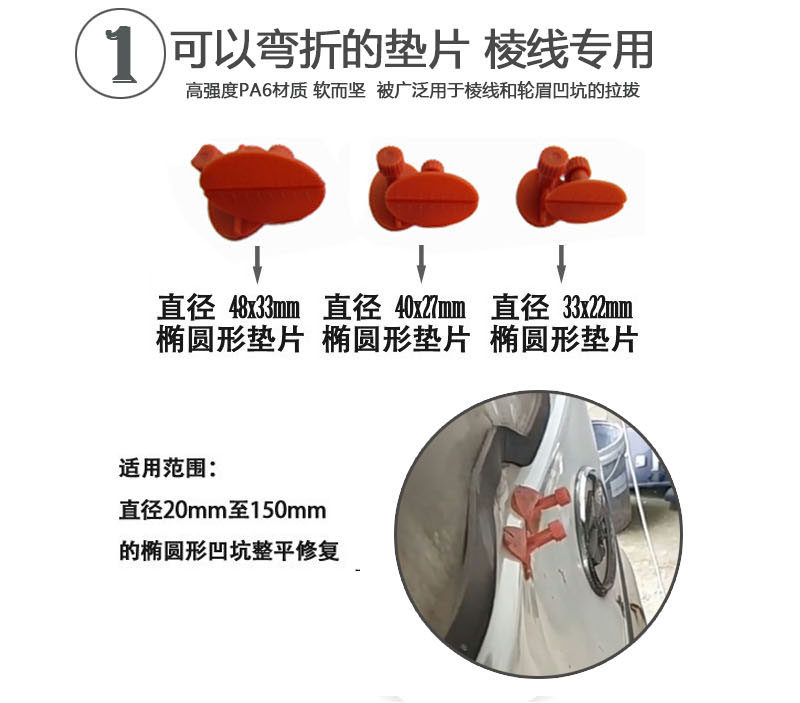 1 可以弯折的垫片 棱线专用

高强度PA6材质 软而坚 被广泛用于棱线和轮眉凹坑的拉拔

直径 48x33mm
椭圆形垫片

直径 40x27mm
椭圆形垫片

直径 33x22mm
椭圆形垫片

适用范围:

直径20mm至150mm

的椭圆形凹坑整平修复