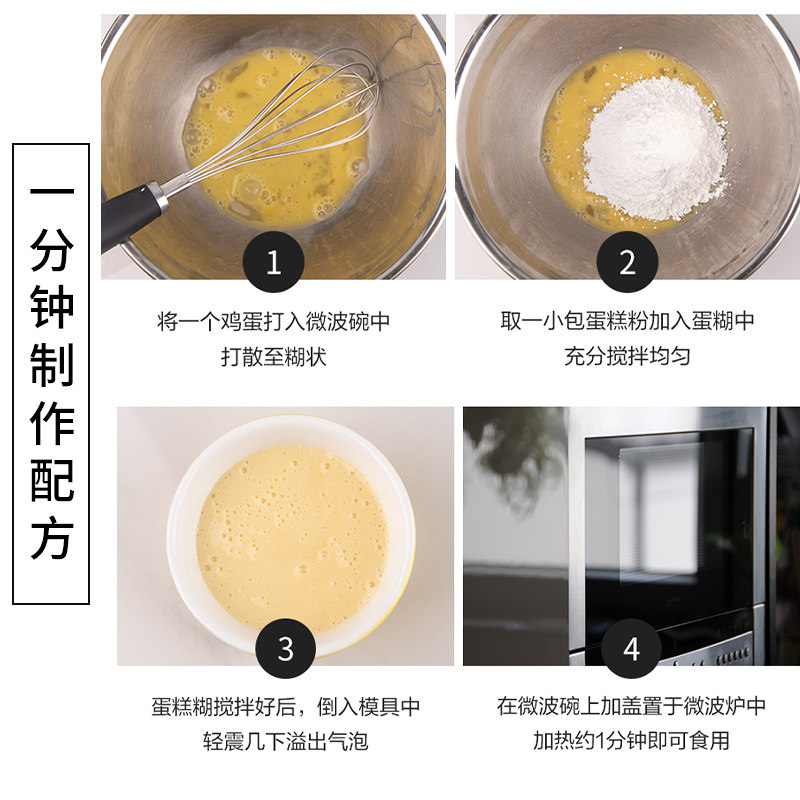 一分钟制作配方

1
将一个鸡蛋打入微波碗中
打散至糊状

2
取一小包蛋糕粉加入蛋糊中
充分搅拌均匀

3
蛋糕糊搅拌好后，倒入模具中
轻震几下溢出气泡

4
在微波碗上加盖置于微波炉中
加热约1分钟即可食用