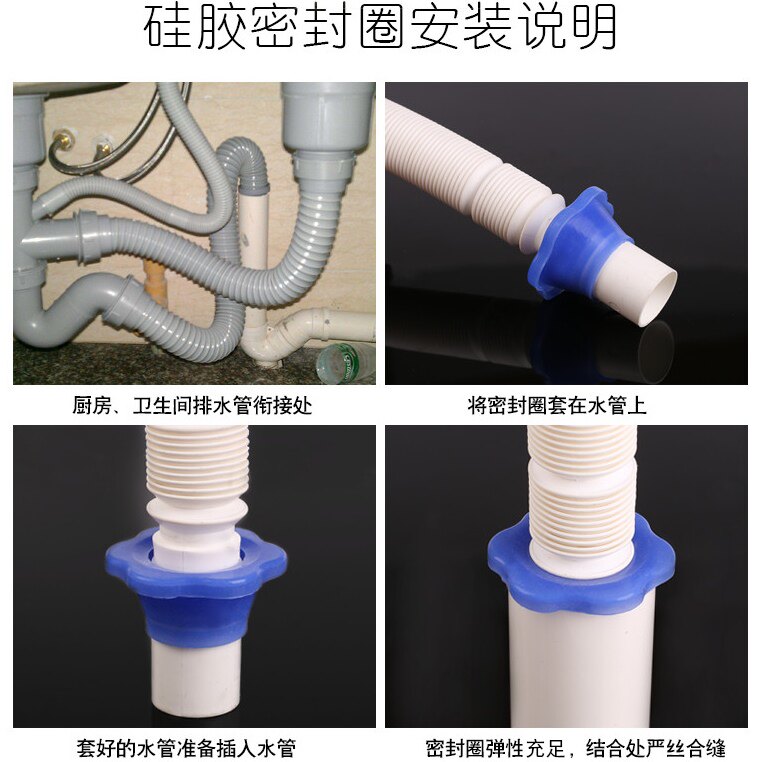 硅胶密封圈安装说明

厨房、卫生间排水管衔接处

将密封圈套在水管上

套好的水管准备插入水管

密封圈弹性充足，结合处严丝合缝