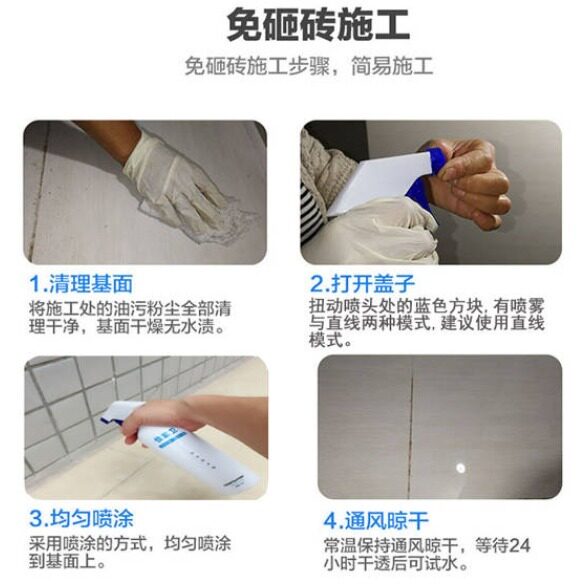 免砸砖施工

免砸砖施工步骤，简易施工

1.清理基面

将施工处的油污粉尘全部清理干净，基面干燥无水渍。

2.打开盖子

扭动喷头处的蓝色方块，有喷雾与直线两种模式，建议使用直线模式。

3.均匀喷涂

采用喷涂的方式，均匀喷涂到基面上。

4.通风晾干

常温保持通风晾干，等待24小时干透后可试水。