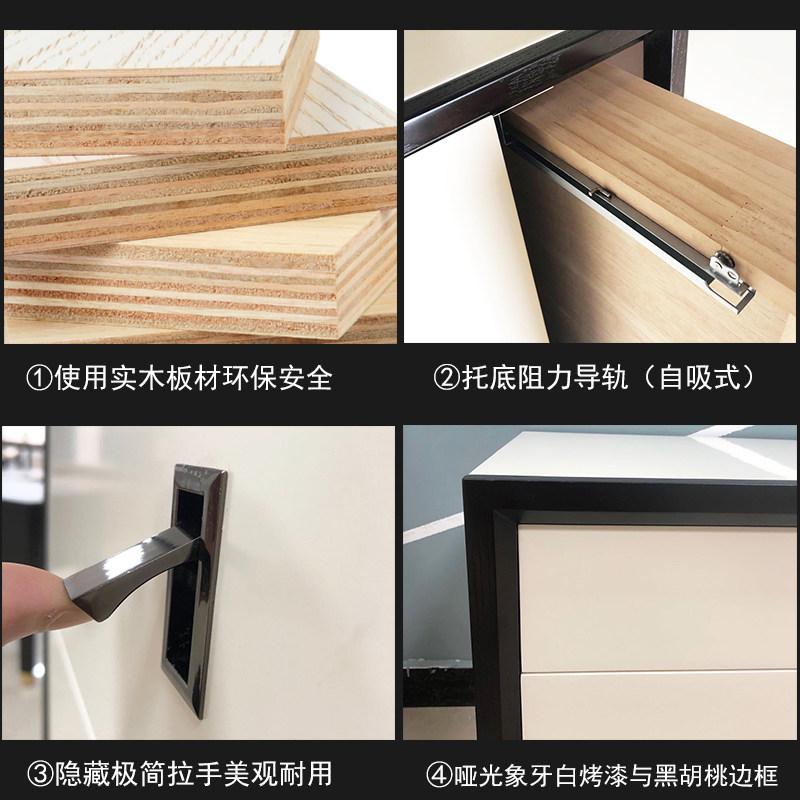 ①使用实木板材环保安全

②托底阻力导轨（自吸式）

③隐藏极简拉手美观耐用

④哑光象牙白烤漆与黑胡桃边框