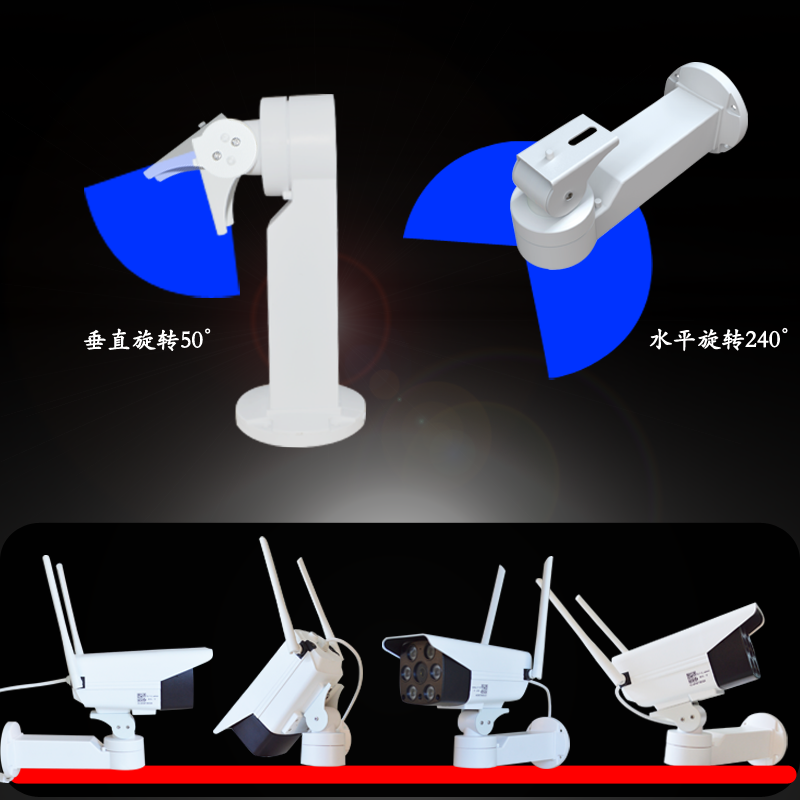 垂直旋转50°

水平旋转240°