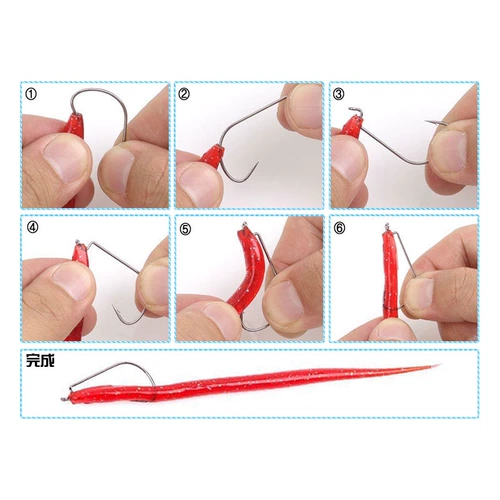 ①

②

③

④

⑤

⑥

完成