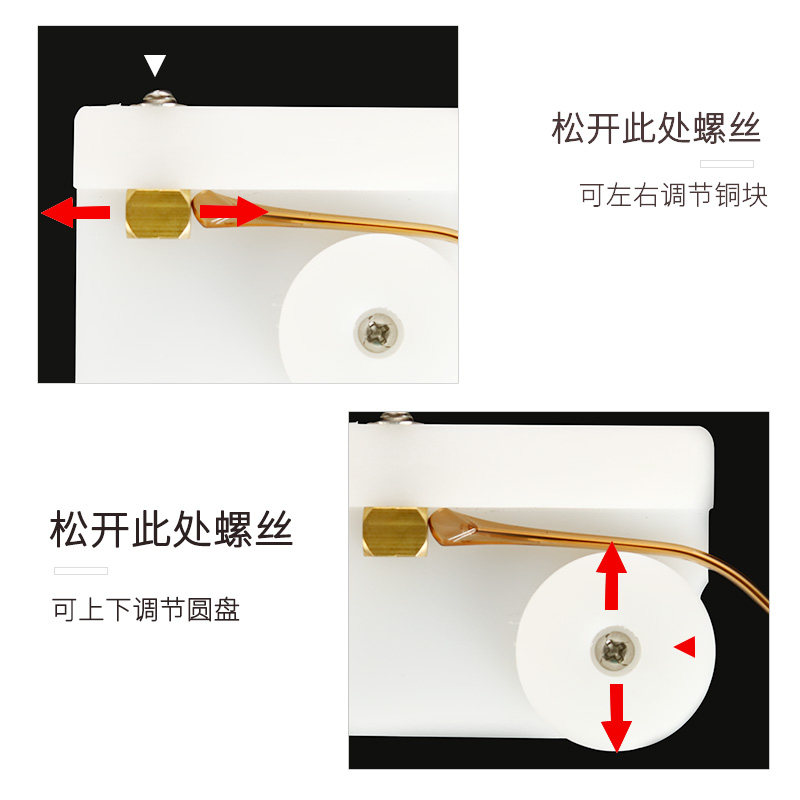 松开此处螺丝

可左右调节铜块

松开此处螺丝

可上下调节圆盘