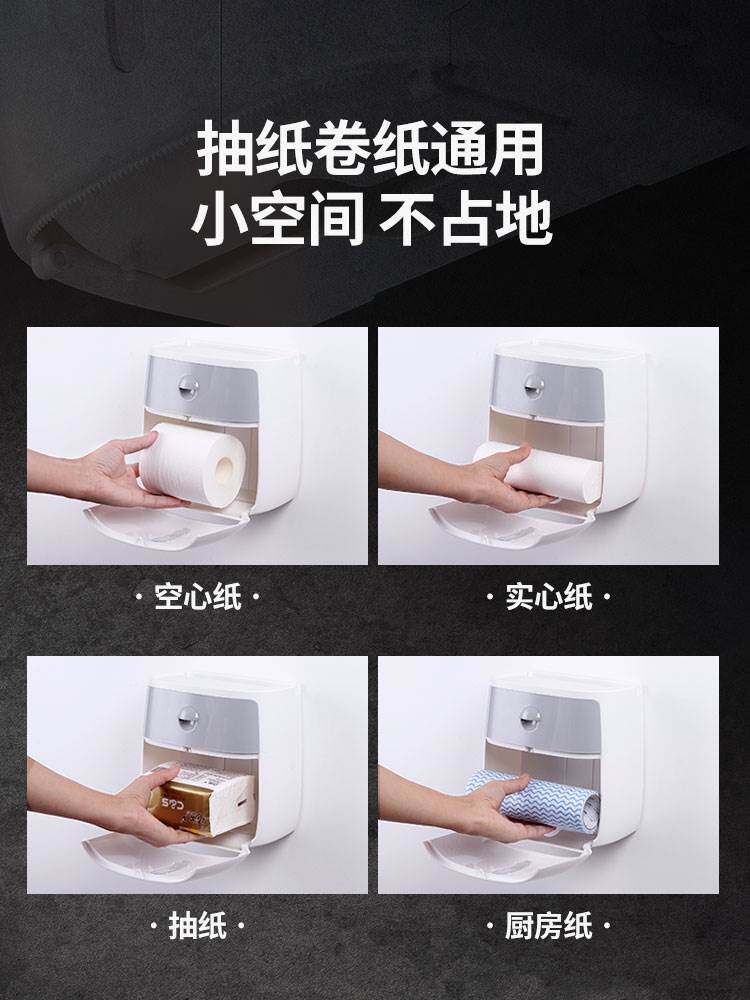 抽纸卷纸通用
小空间 不占地

· 空心纸 ·

· 实心纸 ·

C&S

· 抽纸 ·

· 厨房纸 ·