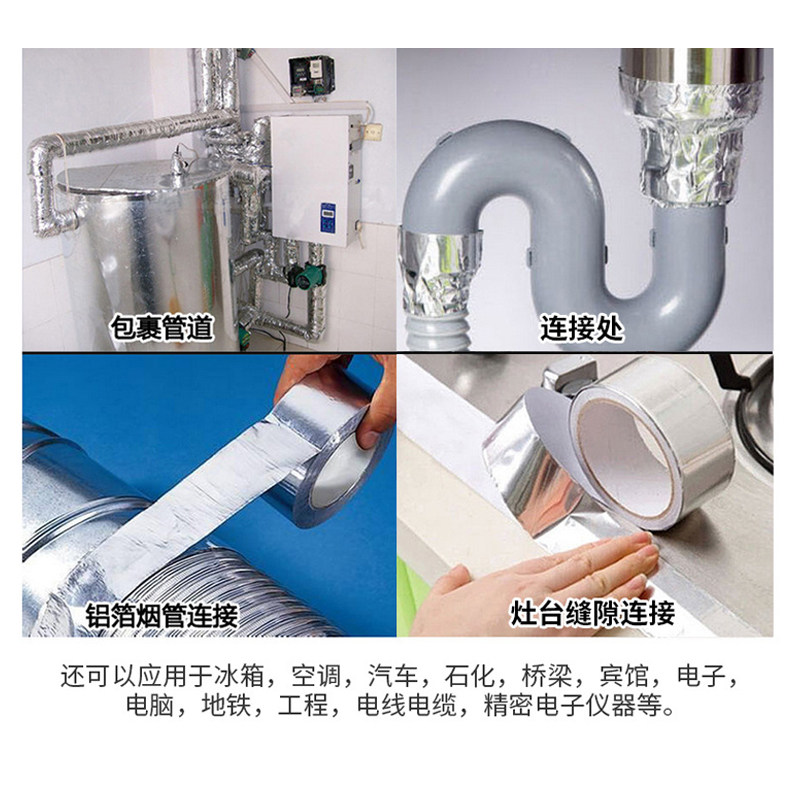 包裹管道

连接处

铝箔烟管连接

灶台缝隙连接

还可以应用于冰箱，空调，汽车，石化，桥梁，宾馆，电子，电脑，地铁，工程，电线电缆，精密电子仪器等。