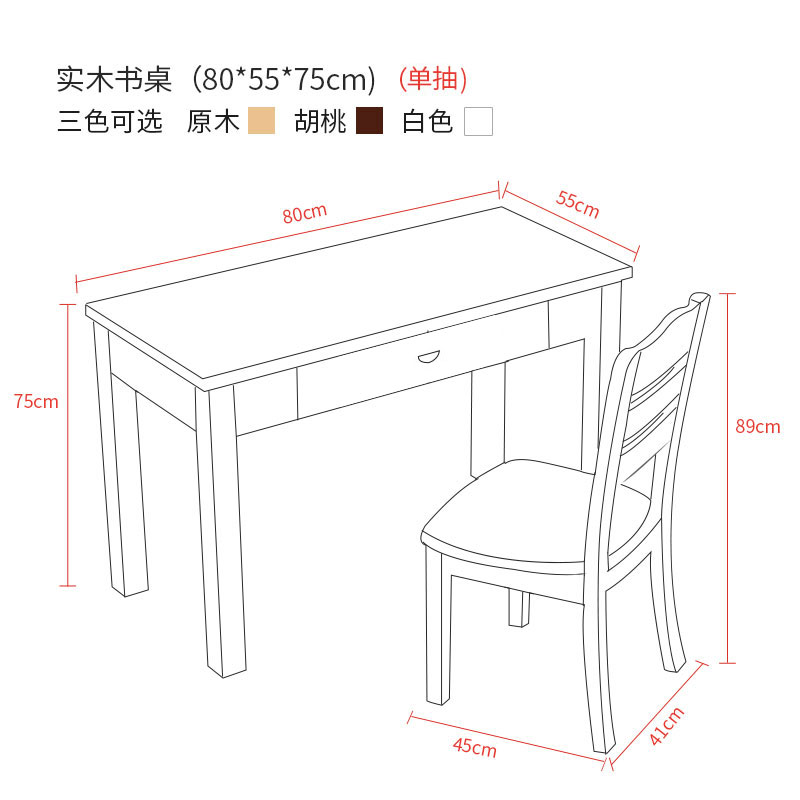 实木书桌（80*55*75cm）(单抽)
三色可选 原木 胡桃 白色

80cm
55cm
75cm
89cm
45cm
41cm