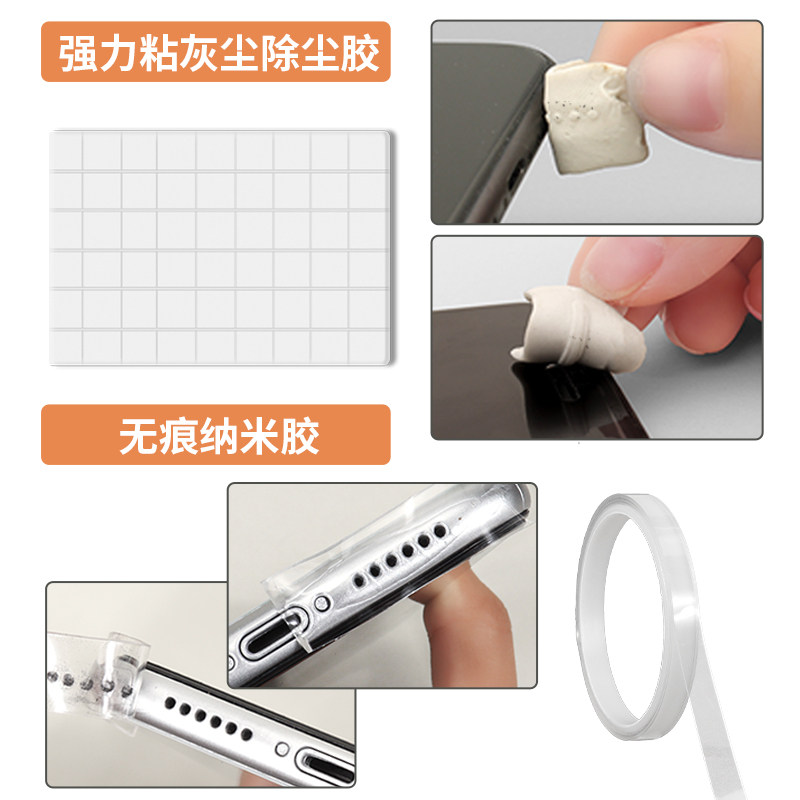 强力粘灰尘除尘胶

无痕纳米胶