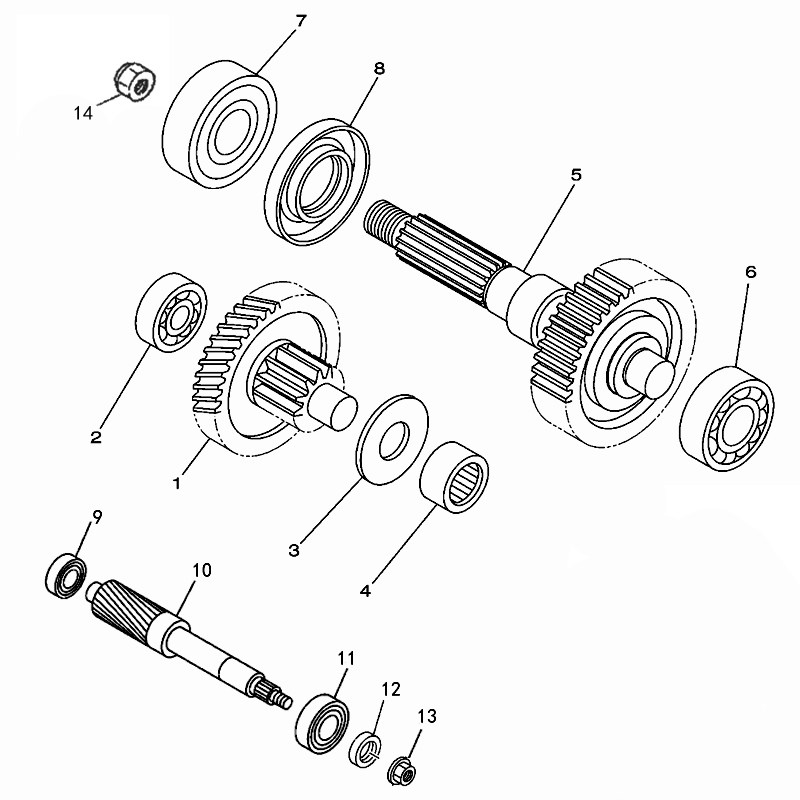 7
14
8
5
6
2
1
3
4
9
10
11
12
13