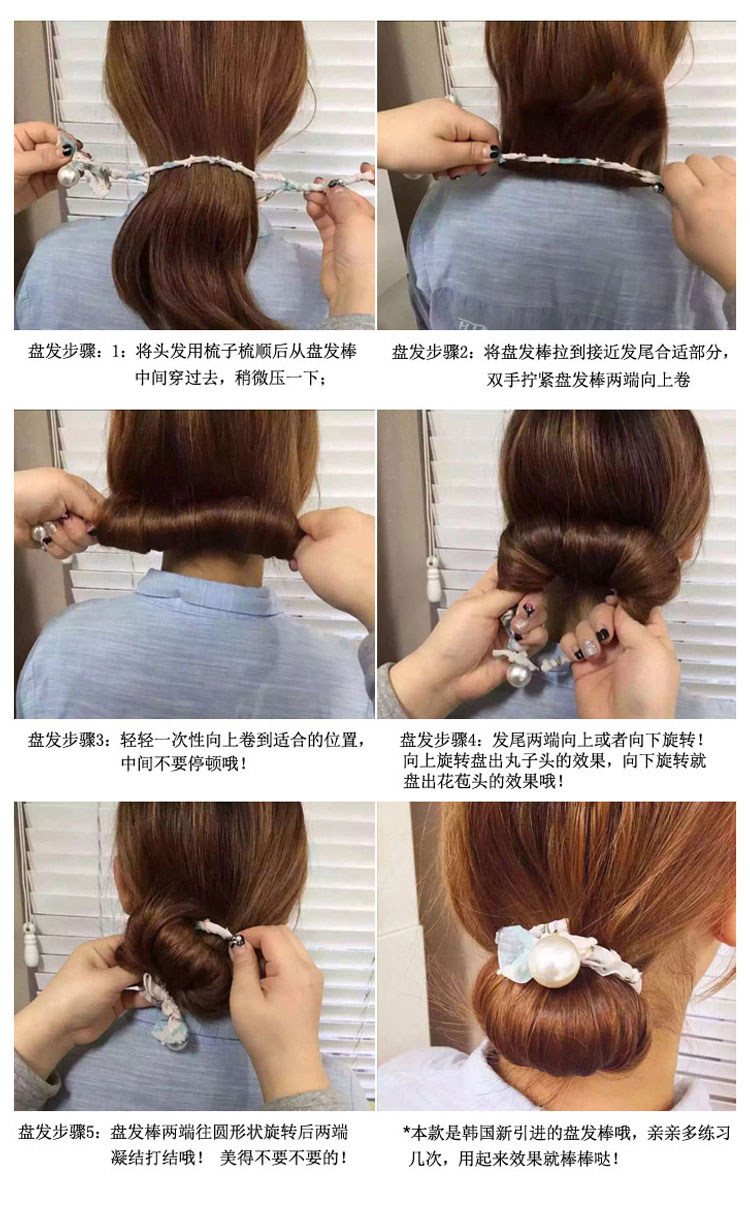 盘发步骤：1：将头发用梳子梳顺后从盘发棒中间穿过去，稍微压一下；

盘发步骤2：将盘发棒拉到接近发尾合适部分，双手拧紧盘发棒两端向上卷

盘发步骤3：轻轻一次性向上卷到适合的位置，中间不要停顿哦！

盘发步骤4：发尾两端向上或者向下旋转！向上旋转盘出丸子头的效果，向下旋转就盘出花苞头的效果哦！

盘发步骤5：盘发棒两端往圆形状旋转后两端凝结打结哦！ 美得不要不要的！

*本款是韩国新引进的盘发棒哦，亲亲多练习几次，用起来效果就棒棒哒！