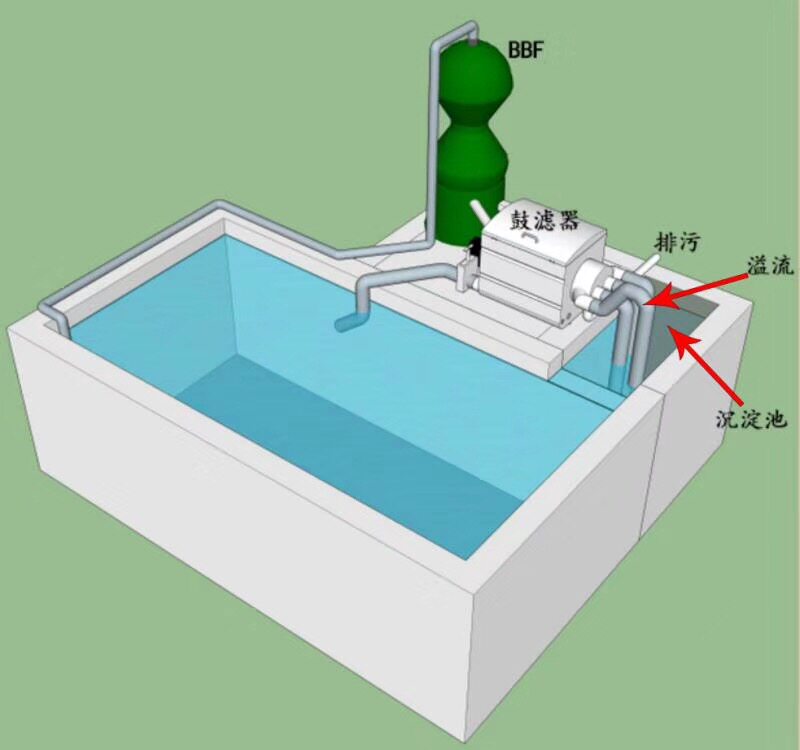 BBF

鼓滤器

排污

溢流

沉淀池