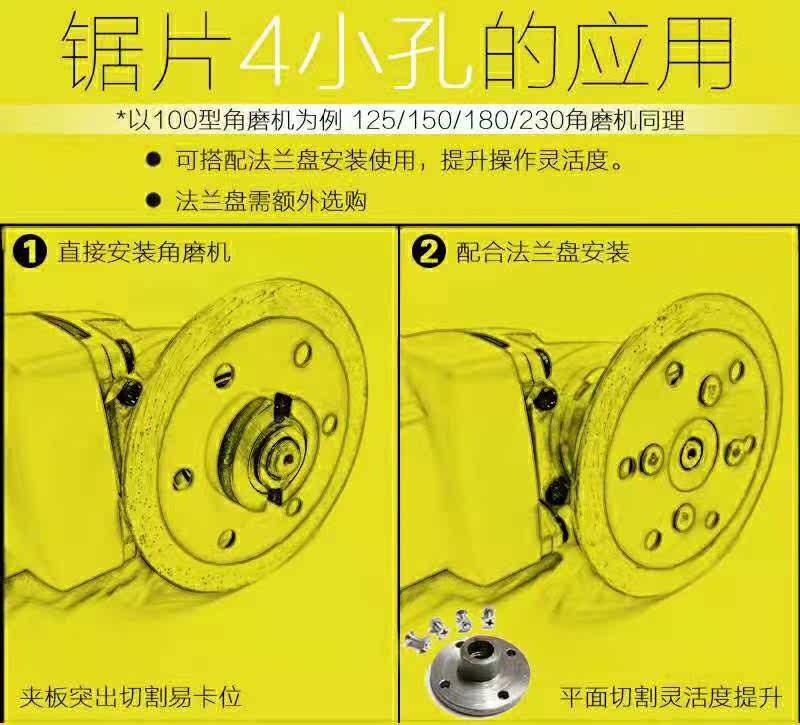 锯片4小孔的应用

*以100型角磨机为例 125/150/180/230角磨机同理

● 可搭配法兰盘安装使用，提升操作灵活度。

● 法兰盘需额外选购

❶ 直接安装角磨机

夹板突出切割易卡位

❷ 配合法兰盘安装

平面切割灵活度提升