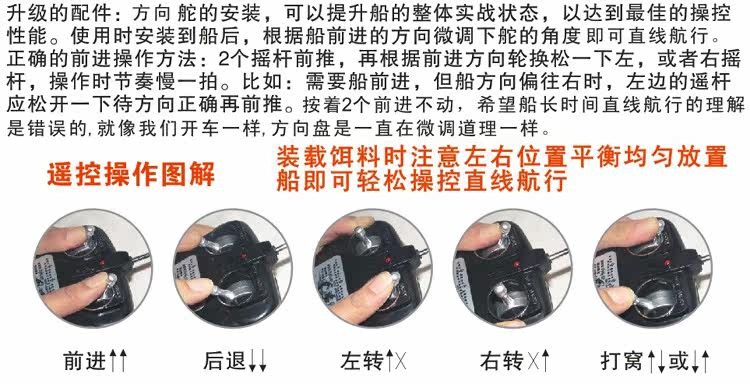 升级的配件：方向 舵的安装，可以提升船的整体实战状态，以达到最佳的操控性能。使用时安装到船后，根据船前进的方向微调下舵的角度即可直线航行。正确的前进操作方法：2个摇杆前推，再根据前进方向轮换松一下左，或者右摇杆，操作时节奏慢一拍。比如：需要船前进，但船方向偏往右时，左边的遥杆应松开一下待方向正确再前推。按着2个前进不动，希望船长时间直线航行的理解是错误的，就像我们开车一样，方向盘是一直在微调道理一样。

遥控操作图解

装载饵料时注意左右位置平衡均匀放置
船即可轻松操控直线航行

前进↑↑

后退↓↓

左转↑X

右转X↑

打窝↑↓或↓↑