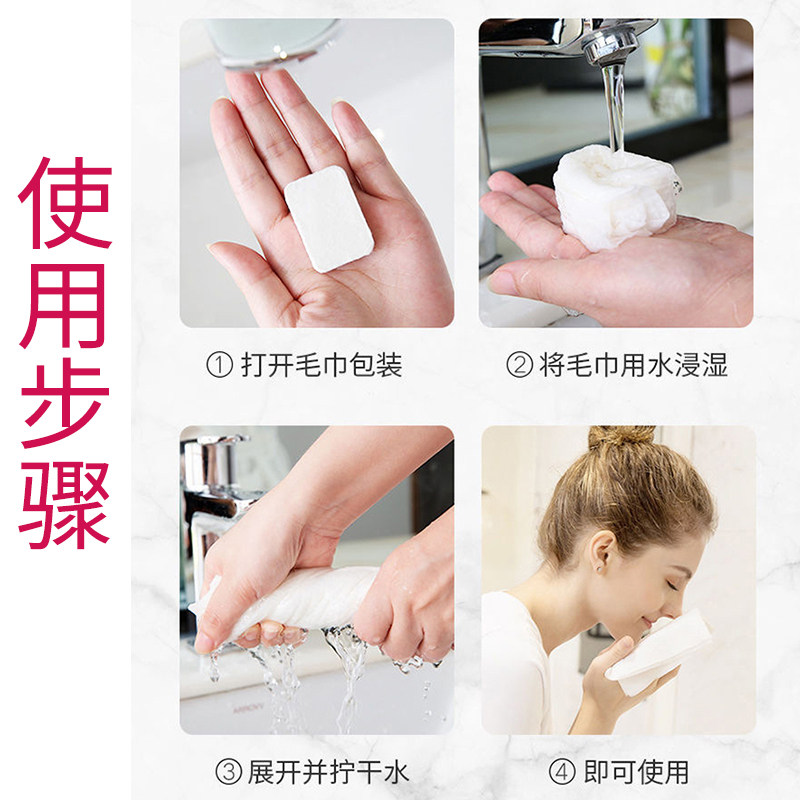 使用步骤

① 打开毛巾包装

② 将毛巾用水浸湿

③ 展开并拧干水

④ 即可使用