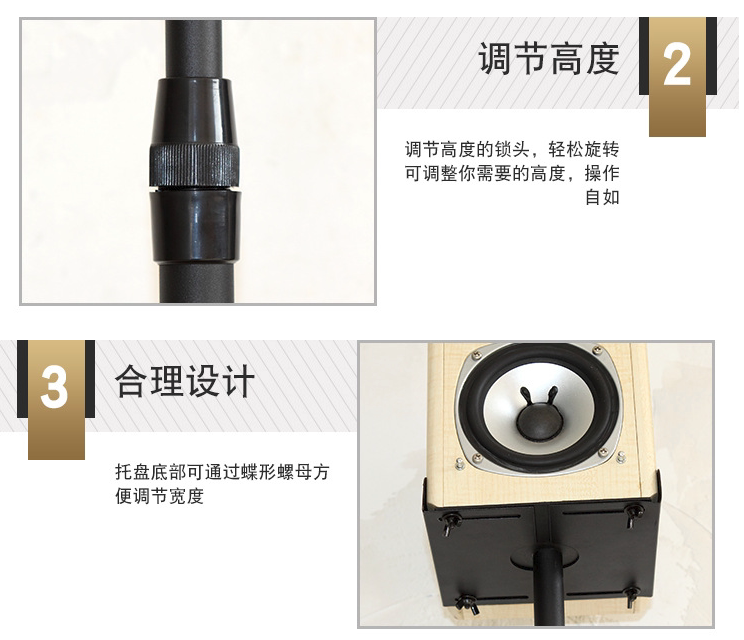 调节高度 2

调节高度的锁头，轻松旋转可调整你需要的高度，操作自如

3 合理设计

托盘底部可通过蝶形螺母方便调节宽度