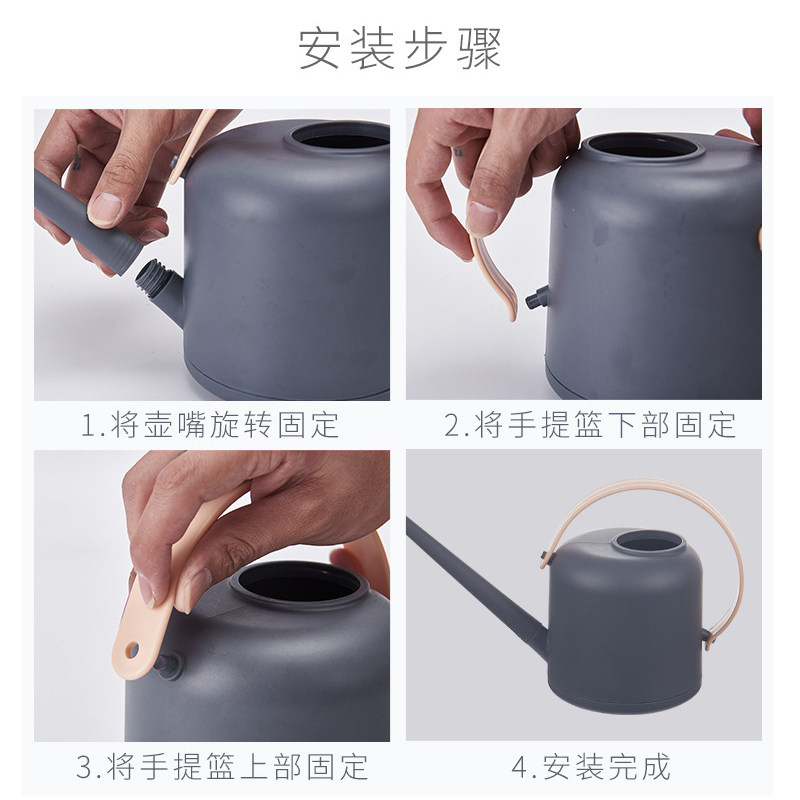 安装步骤

1.将壶嘴旋转固定

2.将手提篮下部固定

3.将手提篮上部固定

4.安装完成