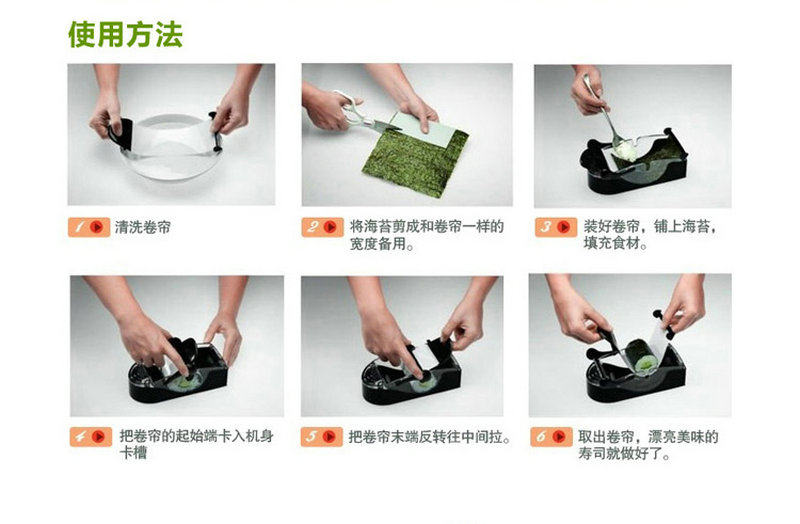 使用方法

1 清洗卷帘

2 将海苔剪成和卷帘一样的宽度备用。

3 装好卷帘，铺上海苔，填充食材。

4 把卷帘的起始端卡入机身卡槽

5 把卷帘末端反转往中间拉。

6 取出卷帘，漂亮美味的寿司就做好了。