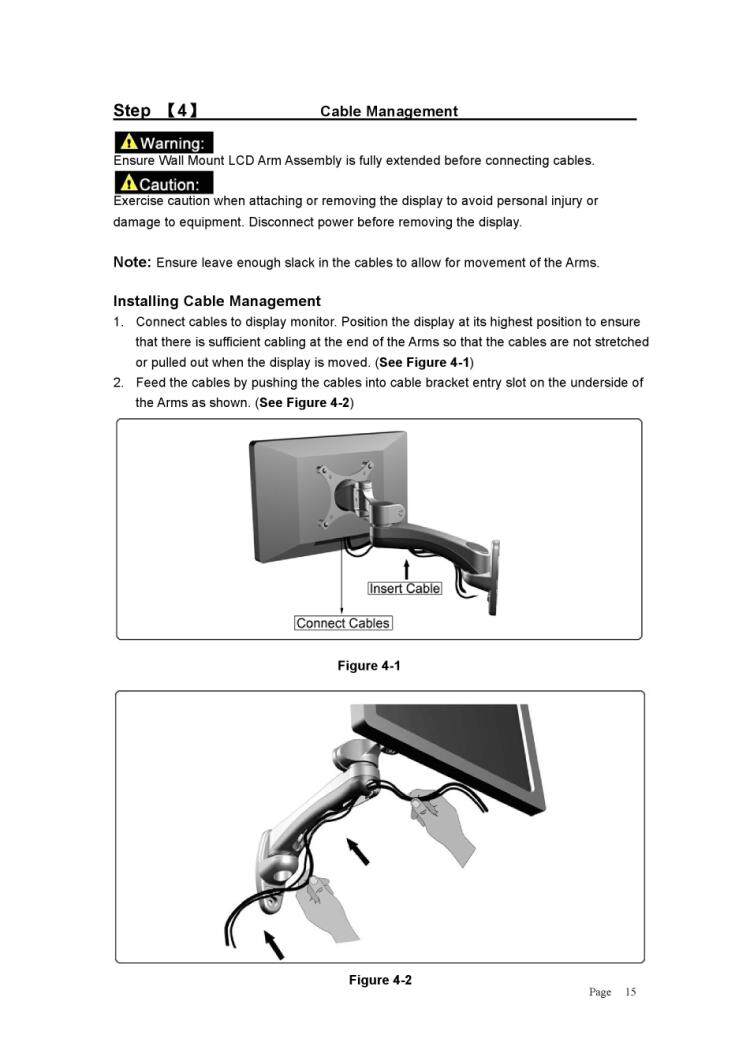 Step 【4】 Cable Management

Warning:
Ensure Wall Mount LCD Arm Assembly is fully extended before connecting cables.

Caution:
Exercise caution when attaching or removing the display to avoid personal injury or damage to equipment. Disconnect power before removing the display.

Note: Ensure leave enough slack in the cables to allow for movement of the Arms.

Installing Cable Management
1. Connect cables to display monitor. Position the display at its highest position to ensure that there is sufficient cabling at the end of the Arms so that the cables are not stretched or pulled out when the display is moved. (See Figure 4-1)
2. Feed the cables by pushing the cables into cable bracket entry slot on the underside of the Arms as shown. (See Figure 4-2)

Insert Cable
Connect Cables

Figure 4-1

Figure 4-2

Page 15