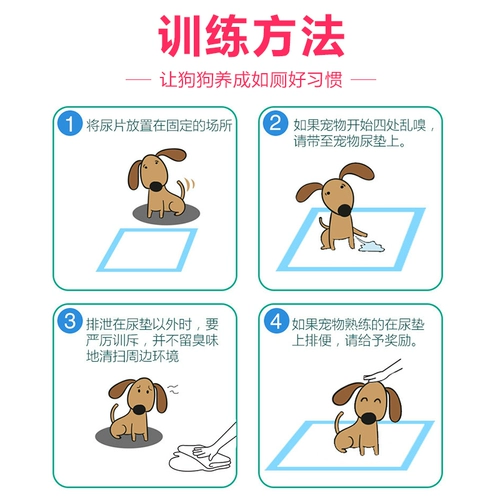 训练方法

— 让狗狗养成如厕好习惯 —

1 将尿片放置在固定的场所

2 如果宠物开始四处乱嗅，请带至宠物尿垫上。

3 排泄在尿垫以外时，要严厉训斥，并不留臭味地清扫周边环境

4 如果宠物熟练的在尿垫上排便，请给予奖励。