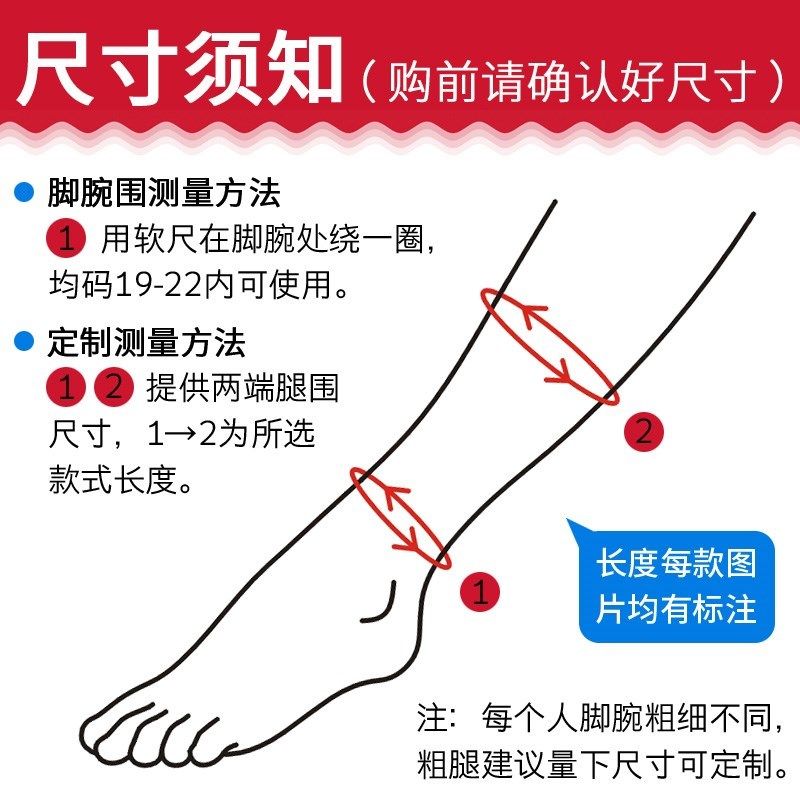 尺寸须知（购前请确认好尺寸）

脚腕围测量方法
1 用软尺在脚腕处绕一圈，均码19-22内可使用。

定制测量方法
1 2 提供两端腿围尺寸，1→2为所选款式长度。

2

1

长度每款图片均有标注

注：每个人脚腕粗细不同，粗腿建议量下尺寸可定制。