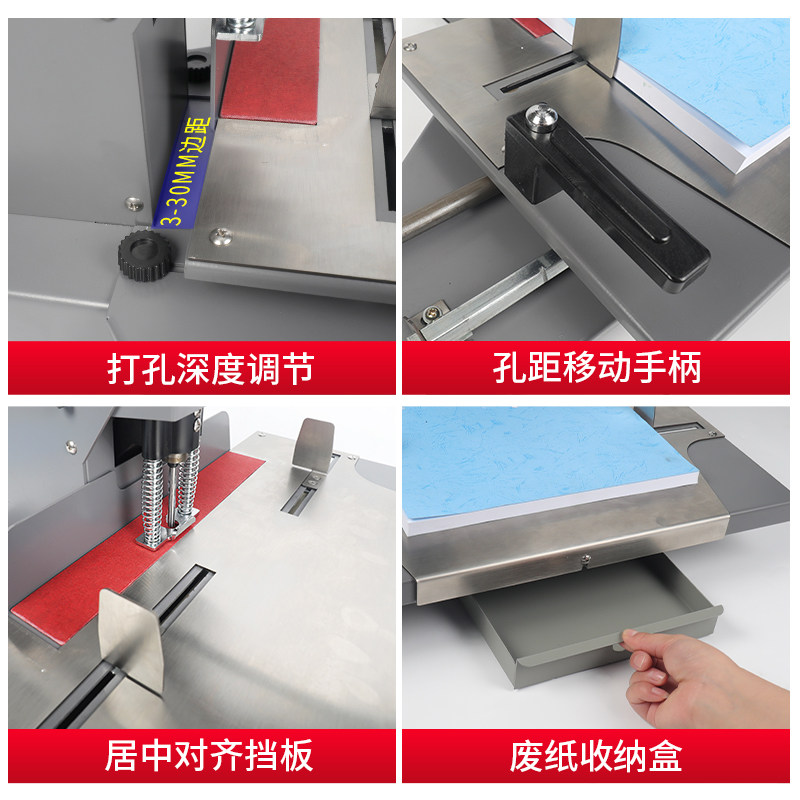 3-30MM边距

打孔深度调节

孔距移动手柄

居中对齐挡板

废纸收纳盒