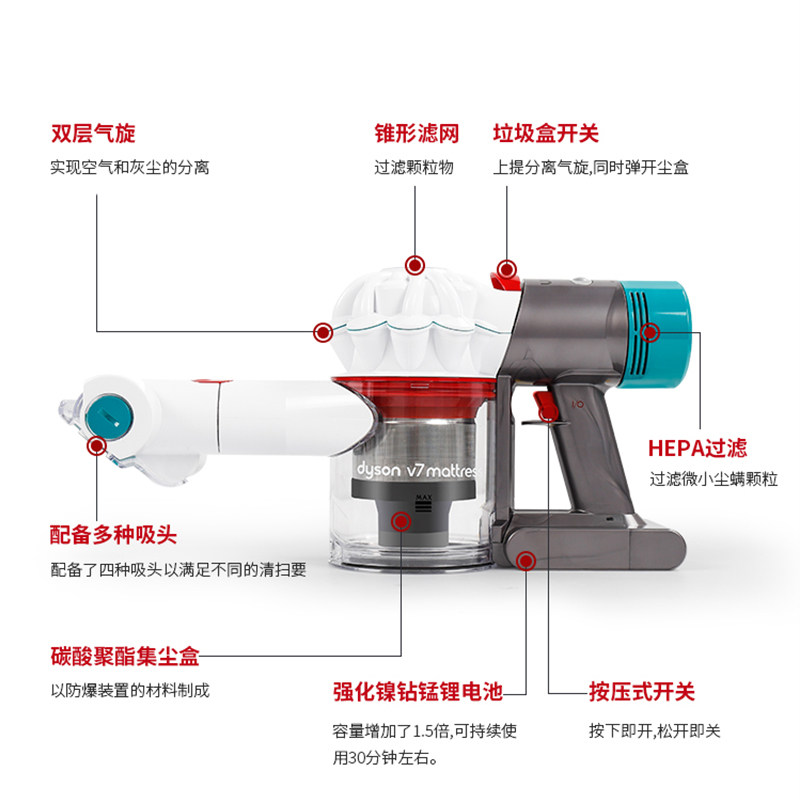 双层气旋
实现空气和灰尘的分离

锥形滤网
过滤颗粒物

垃圾盒开关
上提分离气旋,同时弹开尘盒

dyson v7 mattres

MAX

HEPA过滤
过滤微小尘螨颗粒

配备多种吸头
配备了四种吸头以满足不同的清扫要

碳酸聚酯集尘盒
以防爆装置的材料制成

强化镍钴锰锂电池
容量增加了1.5倍,可持续使用30分钟左右。

按压式开关
按下即开,松开即关